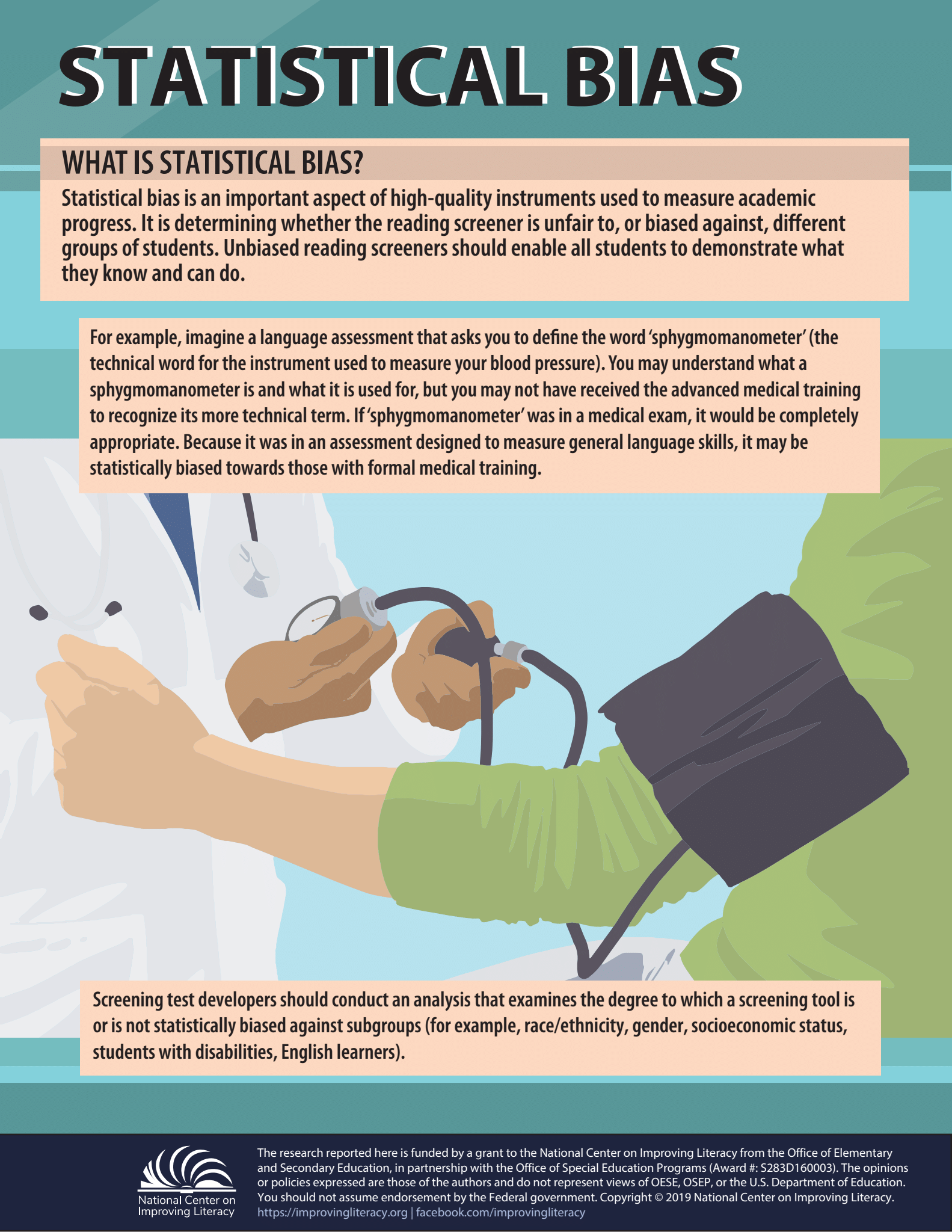 STATISTICAL BIAS

WHAT IS STATISTICAL BIAS?

Statistical bias is an important aspect of high-quality instruments used to measure academic progress. It is determining whether the reading screener is unfair to, or biased against, different groups of students. Unbiased reading screeners should enable all students to demonstrate what they know and can do.

For example, imagine a language assessment that asks you to define the word 'sphygmomanometer' (the technical word for the instrument used to measure your blood pressure). You may understand what a sphygmomanometer is and what it is used for, but you may not have received the advanced medical training to recognize its more technical term. If 'sphygmomanometer' was in a medical exam, it would be completely appropriate. Because it was in an assessment designed to measure general language skills, it may be statistically biased towards those with formal medical training.

Screening test developers should conduct an analysis that examines the degree to which a screening tool is or is not statistically biased against subgroups (for example, race/ethnicity, gender, socioeconomic status, students with disabilities, English learners).

National Center on Improving Literacy

The research reported here is funded by a grant to the National Center on Improving Literacy from the Office of Elementary and Secondary Education, in partnership with the Office of Special Education Programs (Award #: S283D160003). The opinions or policies expressed are those of the authors and do not represent views of OESE, OSEP, or the U.S. Department of Education. You should not assume endorsement by the Federal government. Copyright © 2019 National Center on Improving Literacy.
https://improvingliteracy.org | facebook.com/improvingliteracy